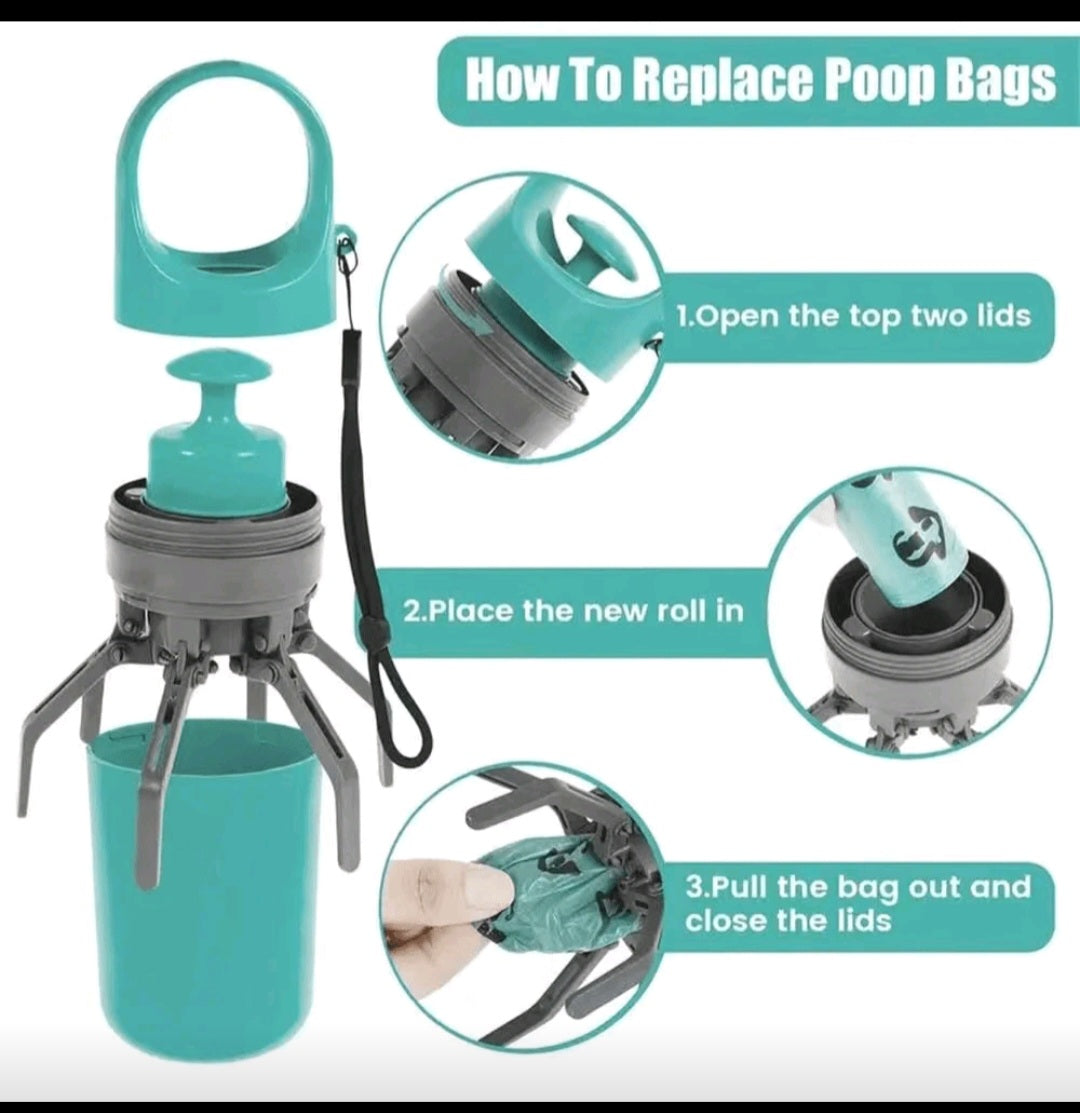 How To Replace Poop Bags

1.Open the top two lids

2.Place the new roll in

3.Pull the bag out and close the lids