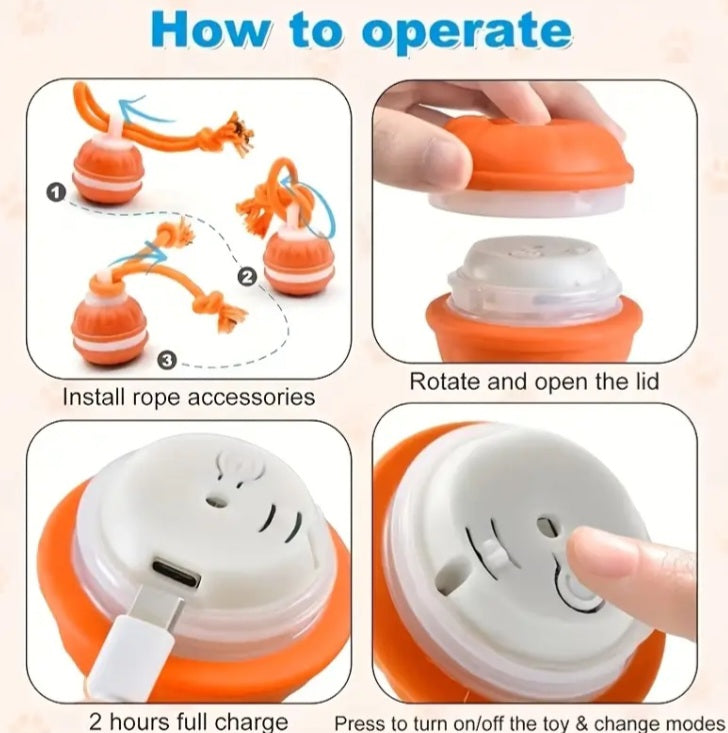 How to operate

1
2
3

Install rope accessories

Rotate and open the lid

2 hours full charge

Press to turn on/off the toy & change modes