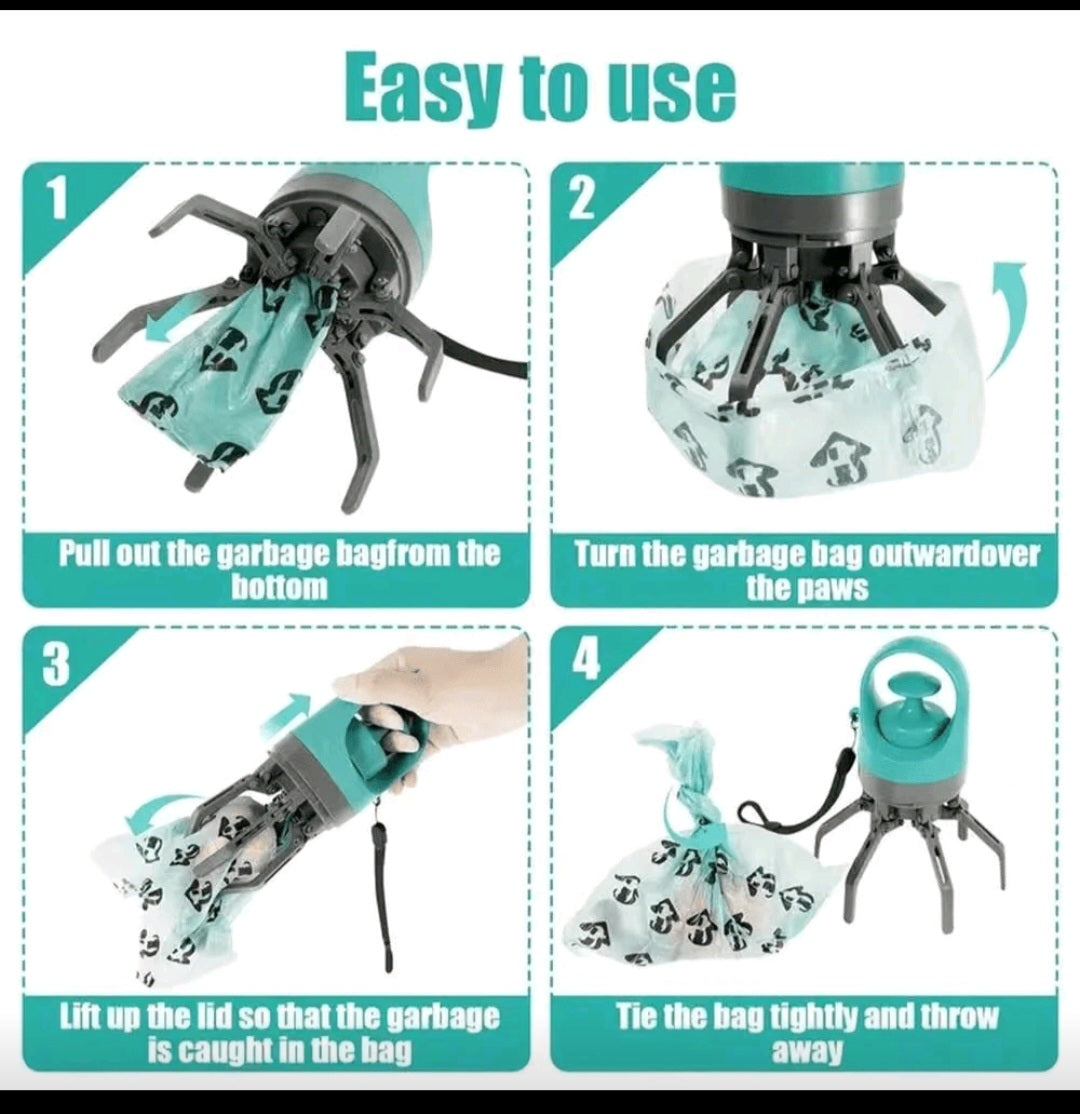 Easy to use

1

Pull out the garbage bagfrom the bottom

2

Turn the garbage bag outwardover the paws

3

Lift up the lid so that the garbage is caught in the bag

4

Tie the bag tightly and throw away