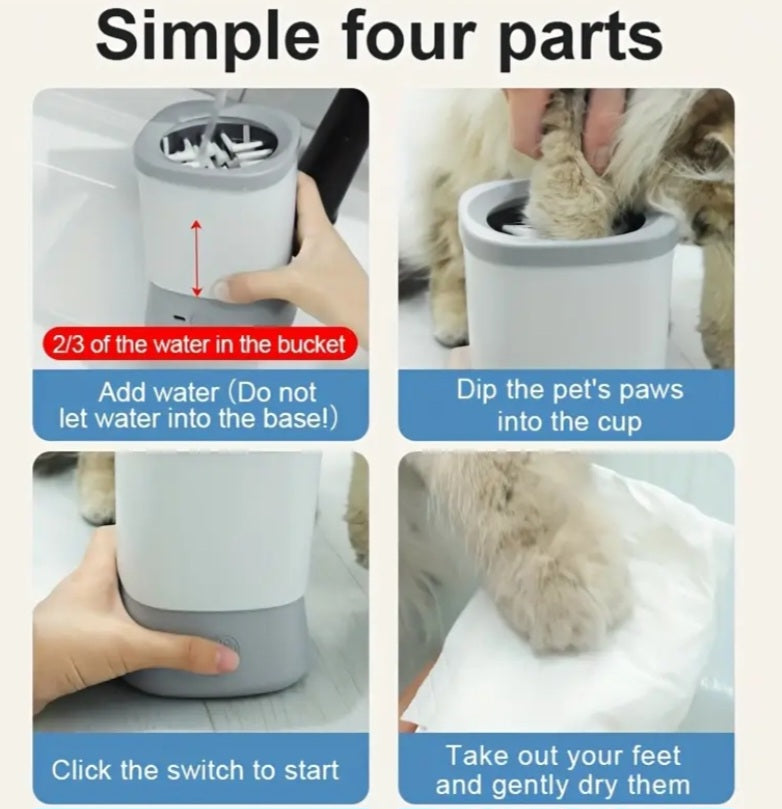 Simple four parts

2/3 of the water in the bucket

Add water (Do not let water into the base!)

Dip the pet's paws into the cup

Click the switch to start

Take out your feet and gently dry them